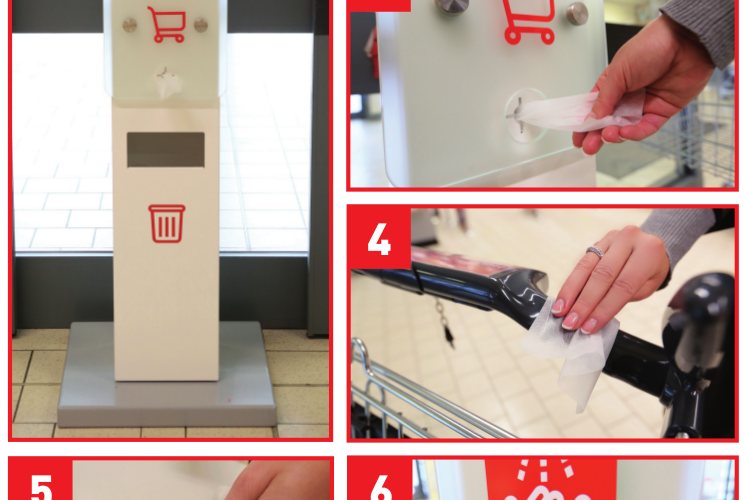 4

5

6